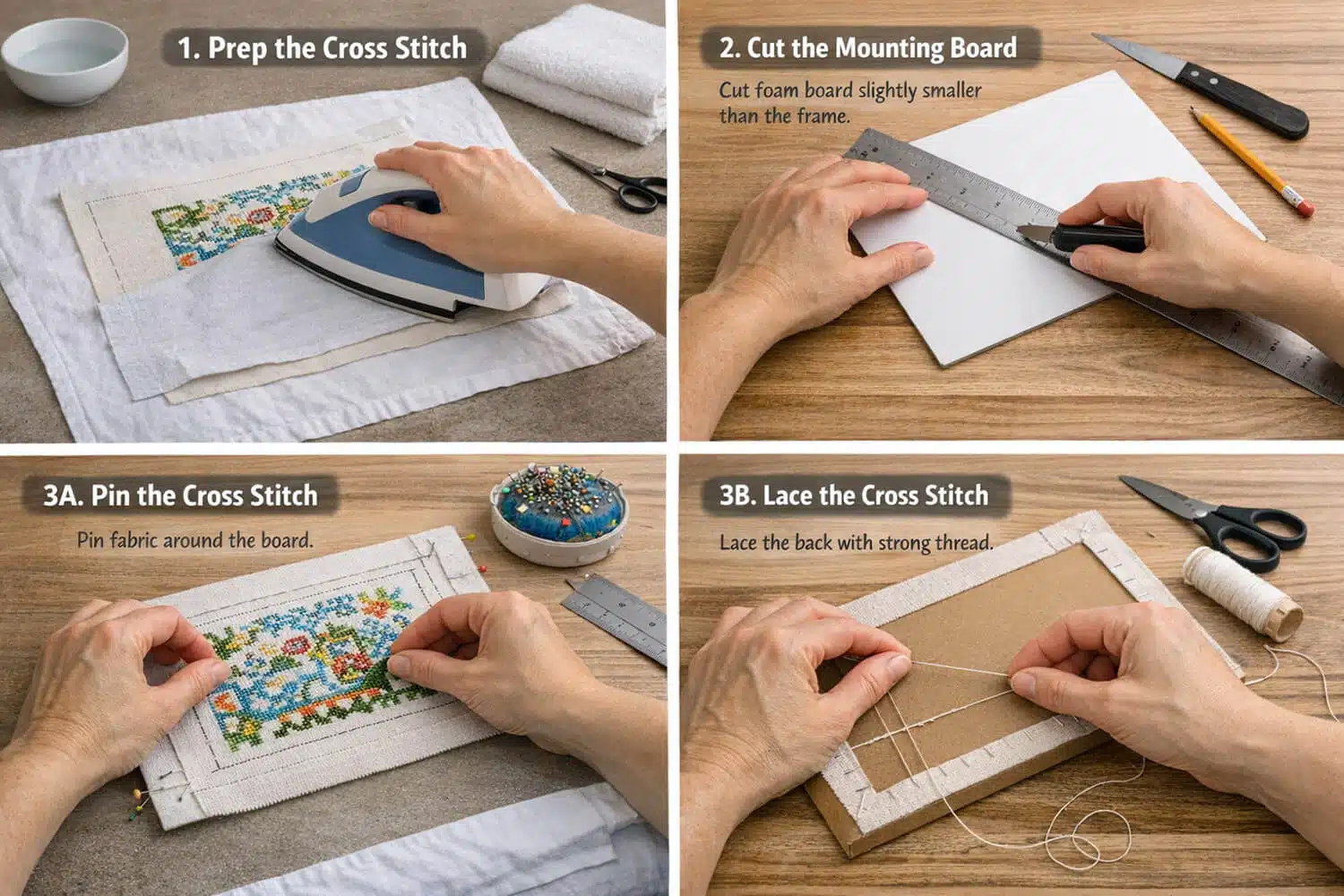 1. Prep the Cross Stitch

2. Cut the Mounting Board

Cut foam board slightly smaller than the frame.

3A. Pin the Cross Stitch

Pin fabric around the board.

3B. Lace the Cross Stitch

Lace the back with strong thread.